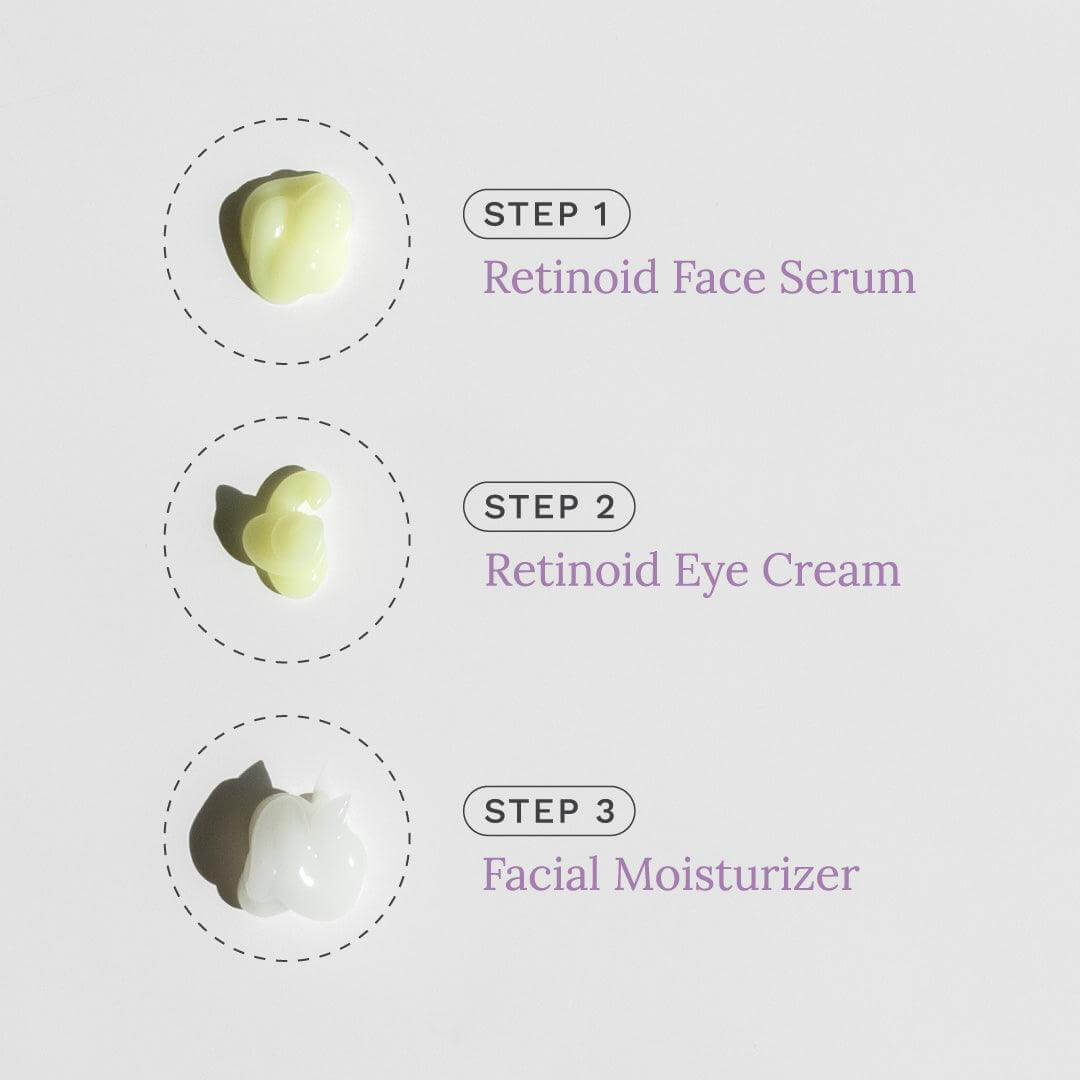 STEP 1
Retinoid Face Serum

STEP 2
Retinoid Eye Cream

STEP 3
Facial Moisturizer